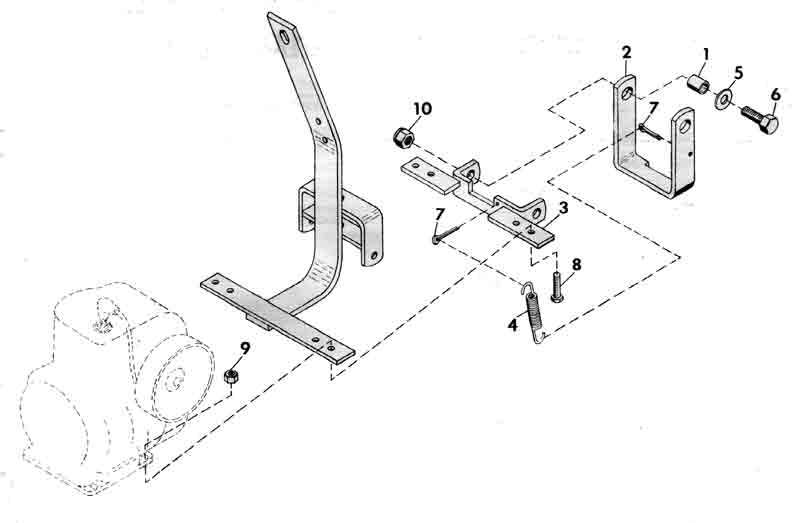 2
1
5
6
7
10
7
3
8
4
9